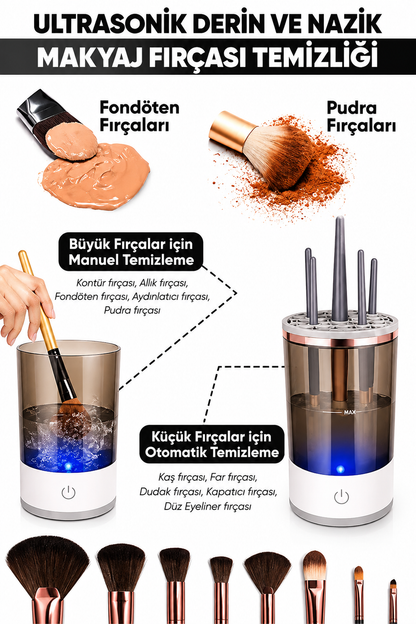 ULTRASONİK DERİN VE NAZİK
MAKYAJ FIRÇASI TEMİZLİĞİ

Fondöten Fırçaları

Pudra Fırçaları

Büyük Fırçalar için Manuel Temizleme

Kontür fırçası, Allık fırçası, Fondöten fırçası, Aydınlatıcı fırçası, Pudra fırçası

MAX

Küçük Fırçalar için Otomatik Temizleme

Kaş fırçası, Far fırçası, Dudak fırçası, Kapatıcı fırçası, Düz Eyeliner fırçası